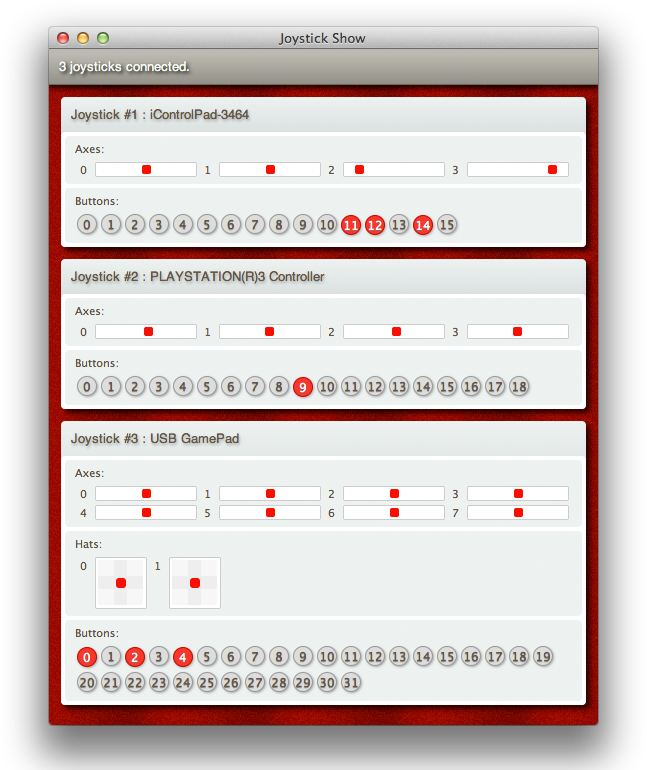 Joystick Show

3 joysticks connected.

Joystick #1 : iControlPad-3464

Axes:

0 1 2 3

Buttons:

0 1 2 3 4 5 6 7 8 9 10 11 12 13 14 15

Joystick #2 : PLAYSTATION(R)3 Controller

Axes:

0 1 2 3

Buttons:

0 1 2 3 4 5 6 7 8 9 10 11 12 13 14 15 16 17 18

Joystick #3 : USB GamePad

Axes:

0 1 2 3
4 5 6 7

Hats:

0 1

Buttons:

0 1 2 3 4 5 6 7 8 9 10 11 12 13 14 15 16 17 18 19
20 21 22 23 24 25 26 27 28 29 30 31